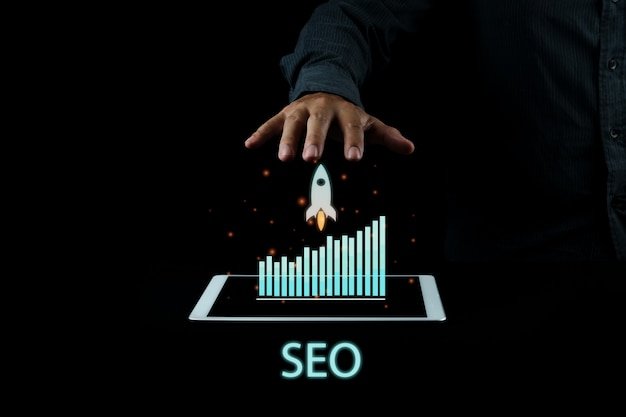 SEO